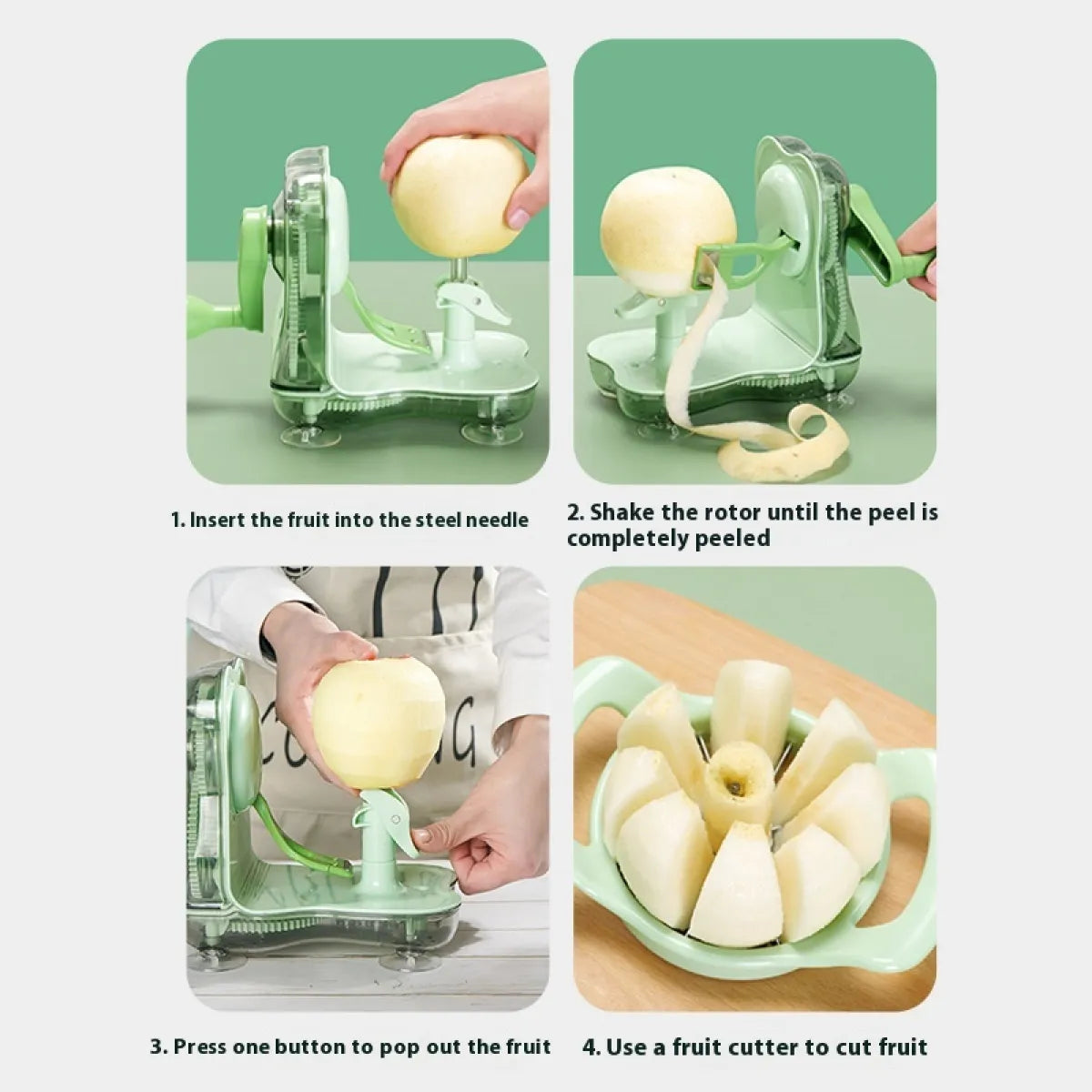 1. Insert the fruit into the steel needle

2. Shake the rotor until the peel is completely peeled

3. Press one button to pop out the fruit

4. Use a fruit cutter to cut fruit